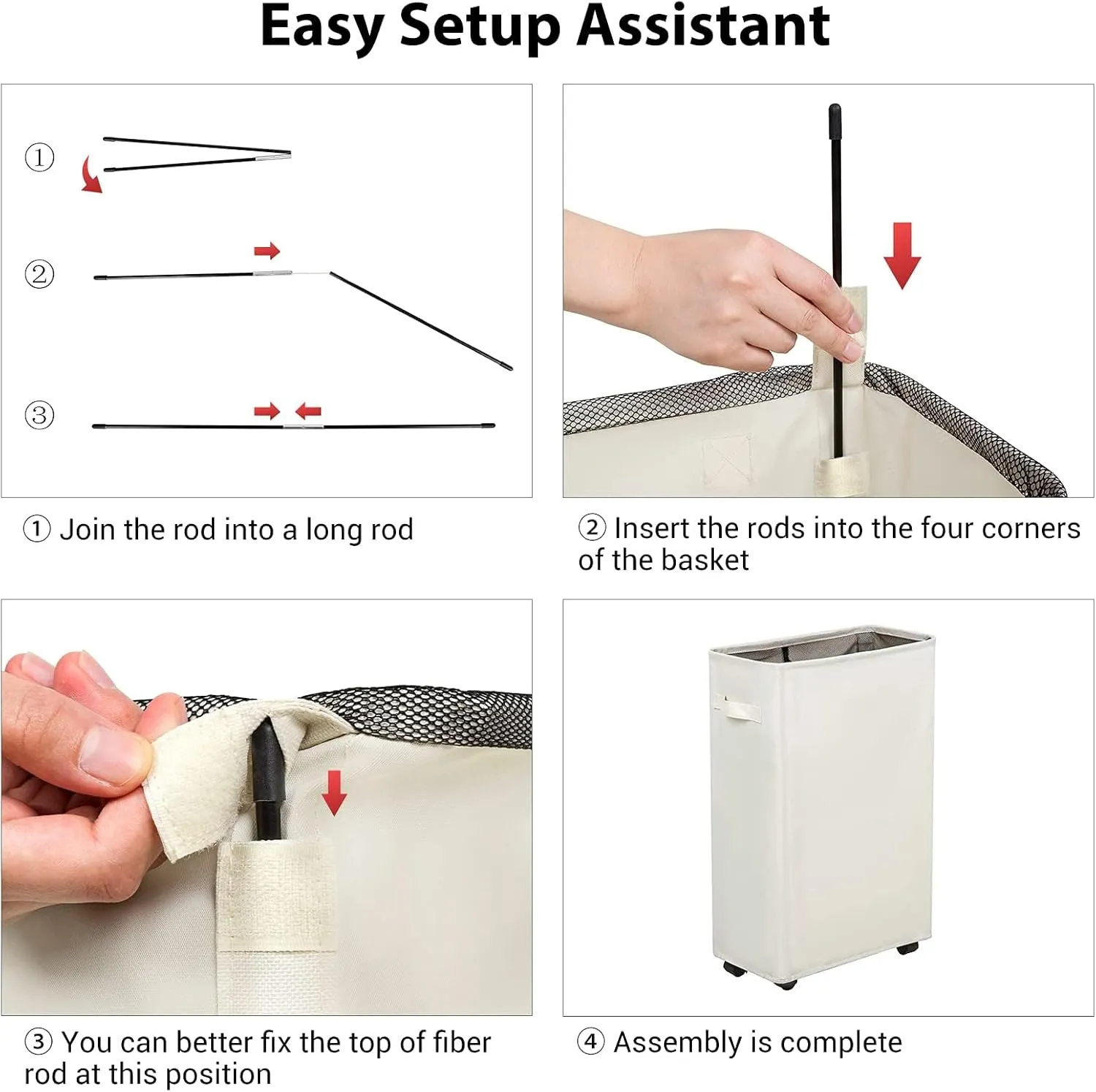 Easy Setup Assistant

①

②

③

① Join the rod into a long rod

② Insert the rods into the four corners of the basket

③ You can better fix the top of fiber rod at this position

④ Assembly is complete