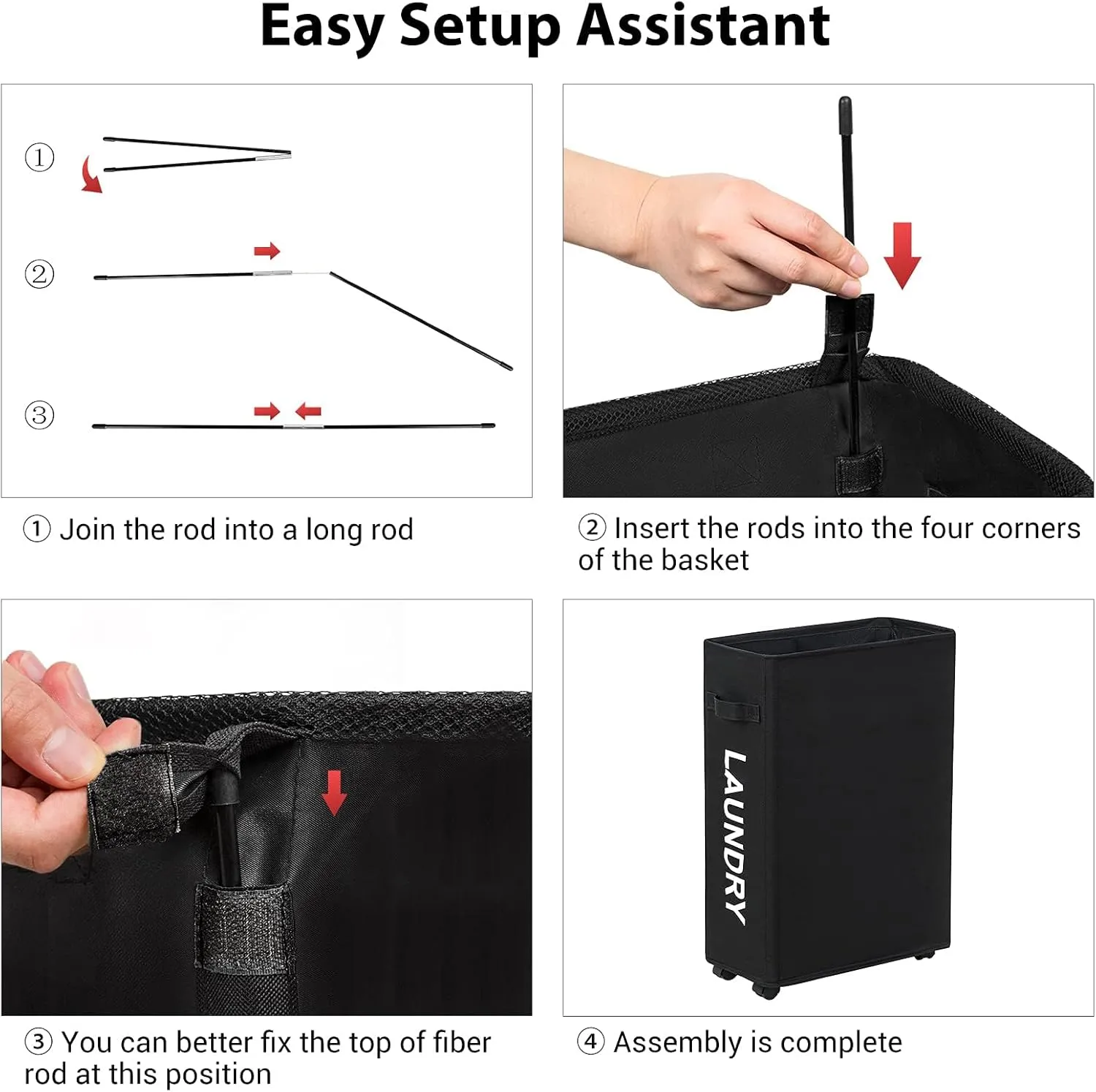 Easy Setup Assistant

①

②

③

① Join the rod into a long rod

② Insert the rods into the four corners of the basket

LAUNDRY

③ You can better fix the top of fiber rod at this position

④ Assembly is complete