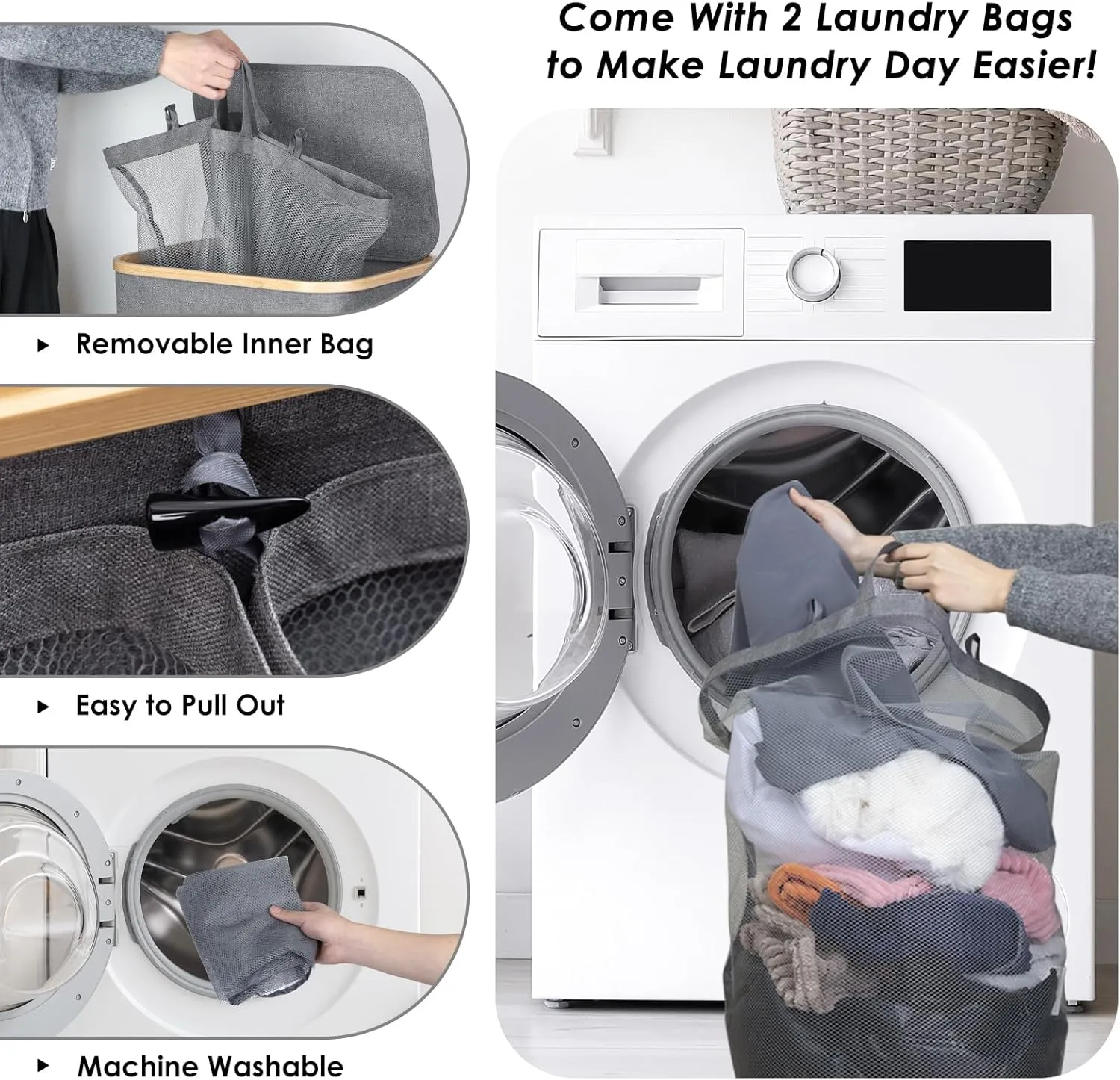 Come With 2 Laundry Bags to Make Laundry Day Easier!

▸ Removable Inner Bag

▸ Easy to Pull Out

▸ Machine Washable