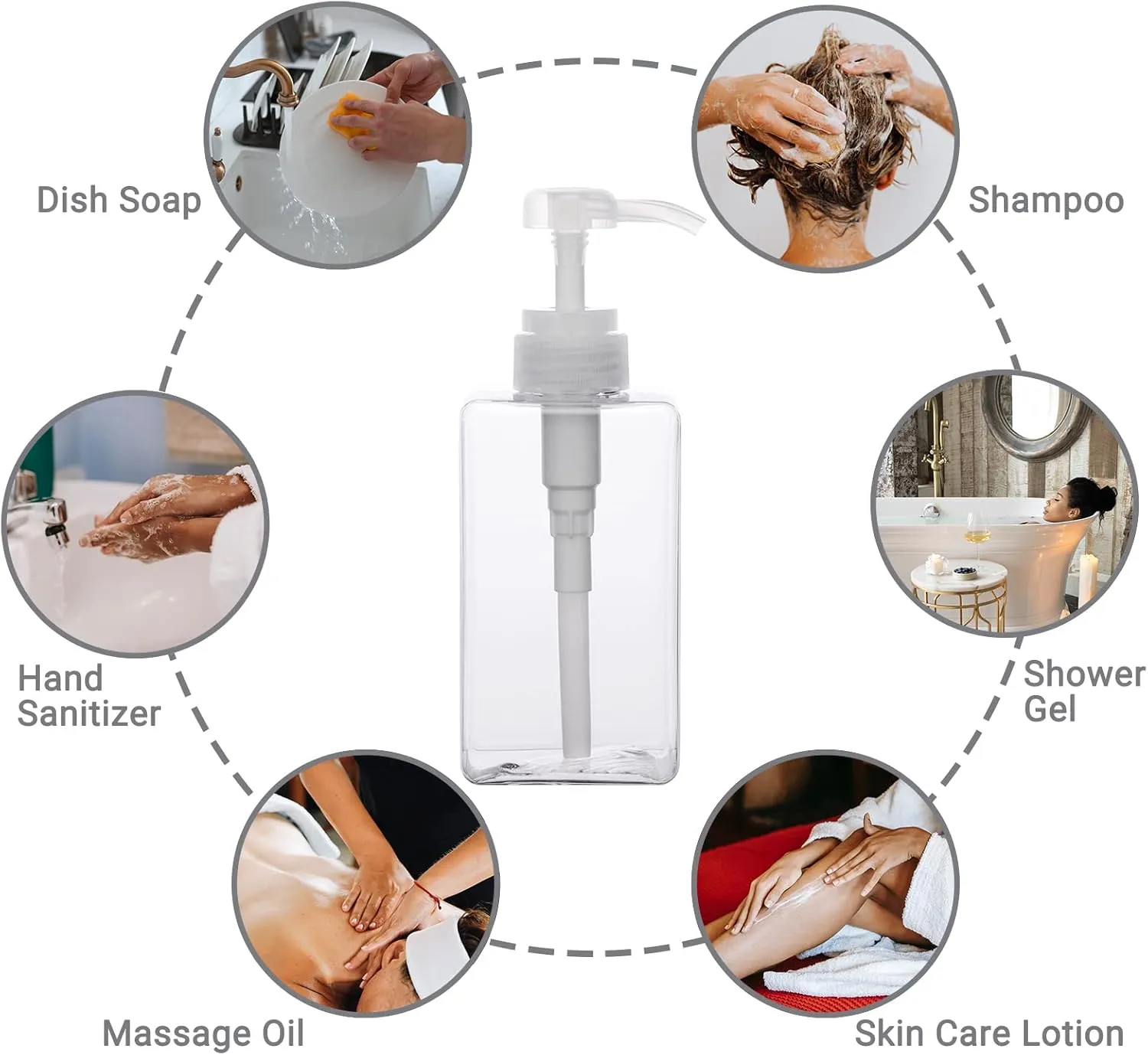 Dish Soap

Shampoo

Hand Sanitizer

Shower Gel

Massage Oil

Skin Care Lotion