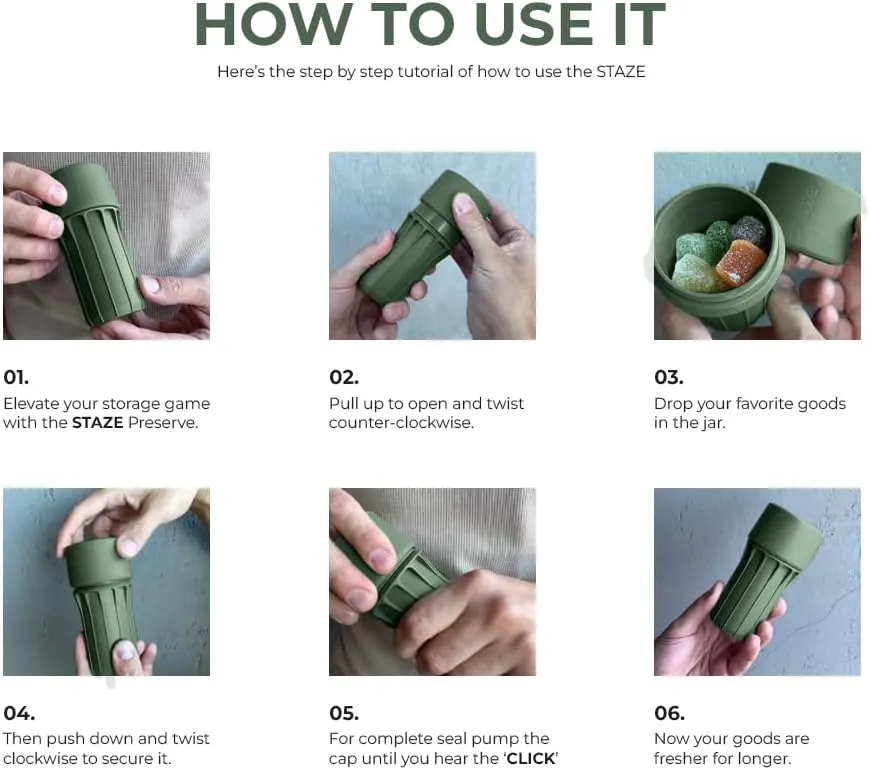 HOW TO USE IT

Here's the step by step tutorial of how to use the STAZE

01.
Elevate your storage game with the STAZE Preserve.

02.
Pull up to open and twist counter-clockwise.

03.
Drop your favorite goods in the jar.

04.
Then push down and twist clockwise to secure it.

05.
For complete seal pump the cap until you hear the 'CLICK'

06.
Now your goods are fresher for longer.