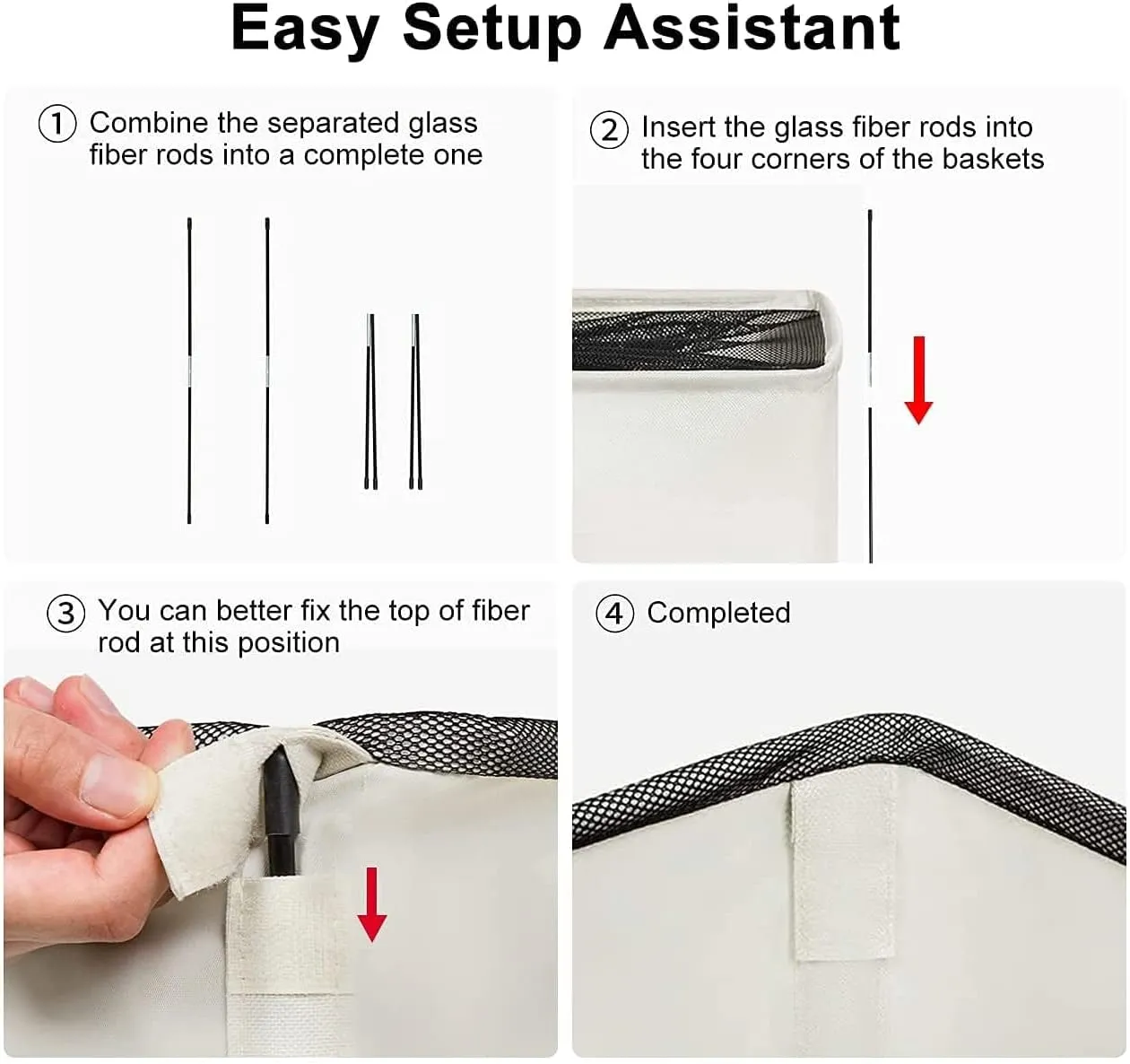 Easy Setup Assistant

① Combine the separated glass fiber rods into a complete one

② Insert the glass fiber rods into the four corners of the baskets

③ You can better fix the top of fiber rod at this position

④ Completed