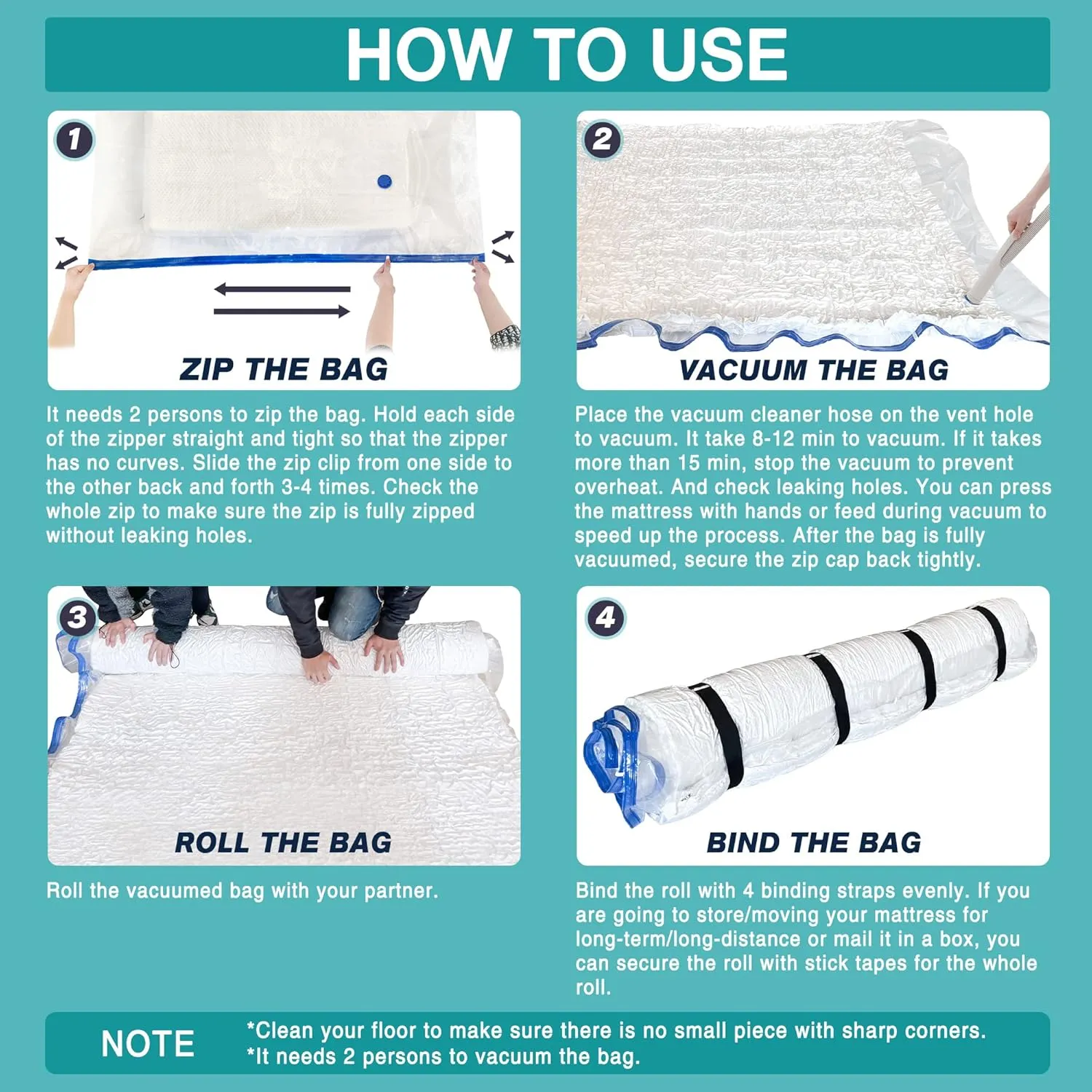 HOW TO USE

1

ZIP THE BAG

It needs 2 persons to zip the bag. Hold each side of the zipper straight and tight so that the zipper has no curves. Slide the zip clip from one side to the other back and forth 3-4 times. Check the whole zip to make sure the zip is fully zipped without leaking holes.

2

VACUUM THE BAG

Place the vacuum cleaner hose on the vent hole to vacuum. It take 8-12 min to vacuum. If it takes more than 15 min, stop the vacuum to prevent overheat. And check leaking holes. You can press the mattress with hands or feed during vacuum to speed up the process. After the bag is fully vacuumed, secure the zip cap back tightly.

3

ROLL THE BAG

Roll the vacuumed bag with your partner.

4

BIND THE BAG

Bind the roll with 4 binding straps evenly. If you are going to store/moving your mattress for long-term/long-distance or mail it in a box, you can secure the roll with stick tapes for the whole roll.

NOTE

*Clean your floor to make sure there is no small piece with sharp corners.
*It needs 2 persons to vacuum the bag.