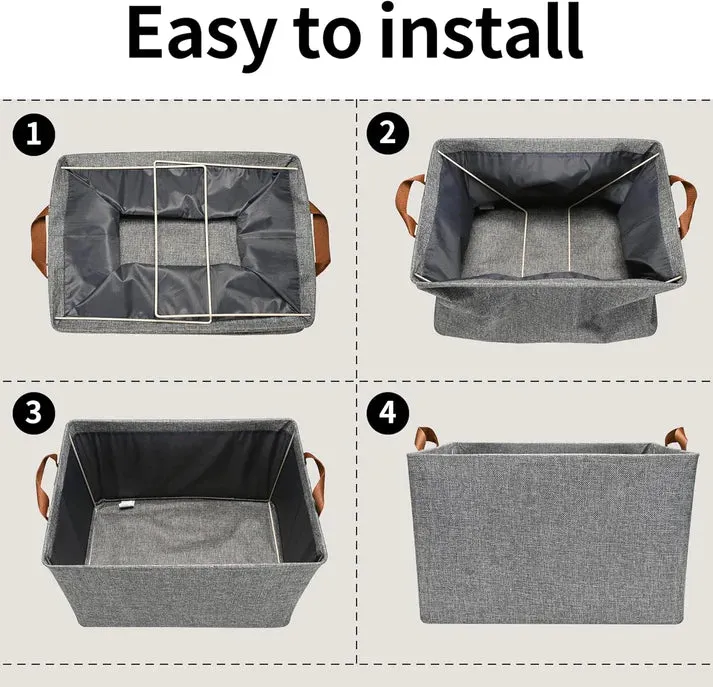 Easy to install

1

2

3

4