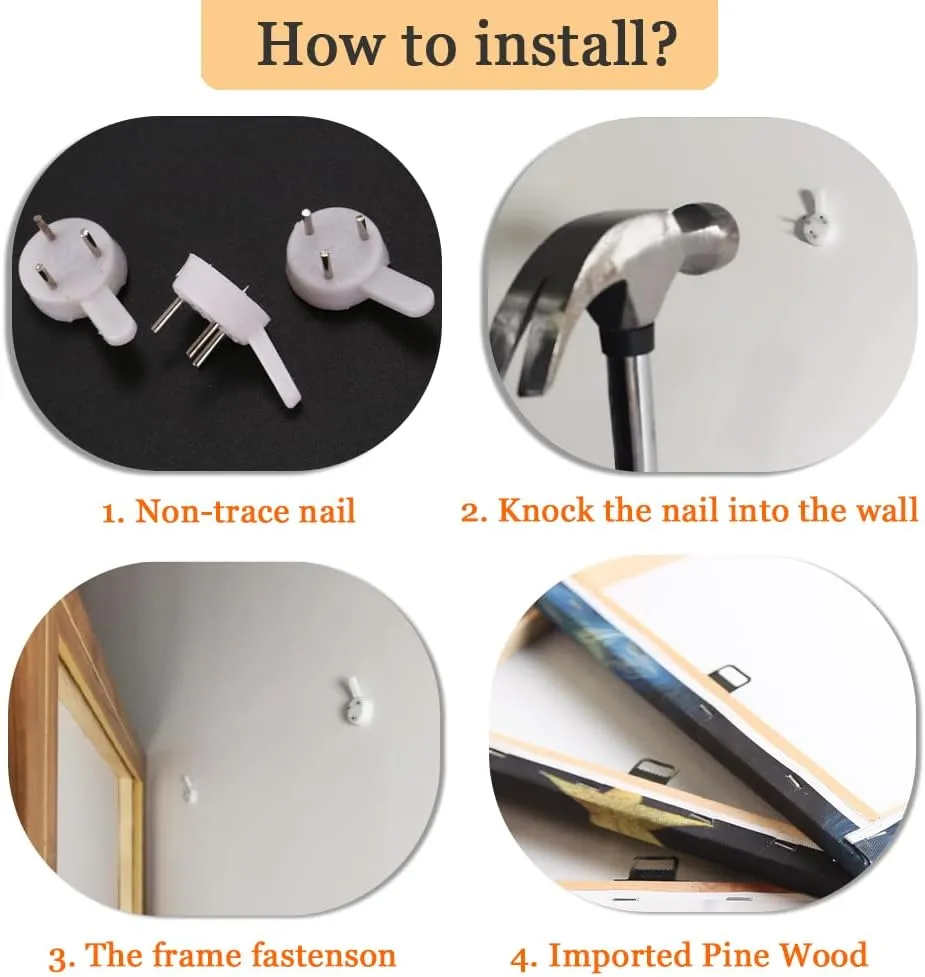 How to install?

1. Non-trace nail

2. Knock the nail into the wall

3. The frame fastenson

4. Imported Pine Wood