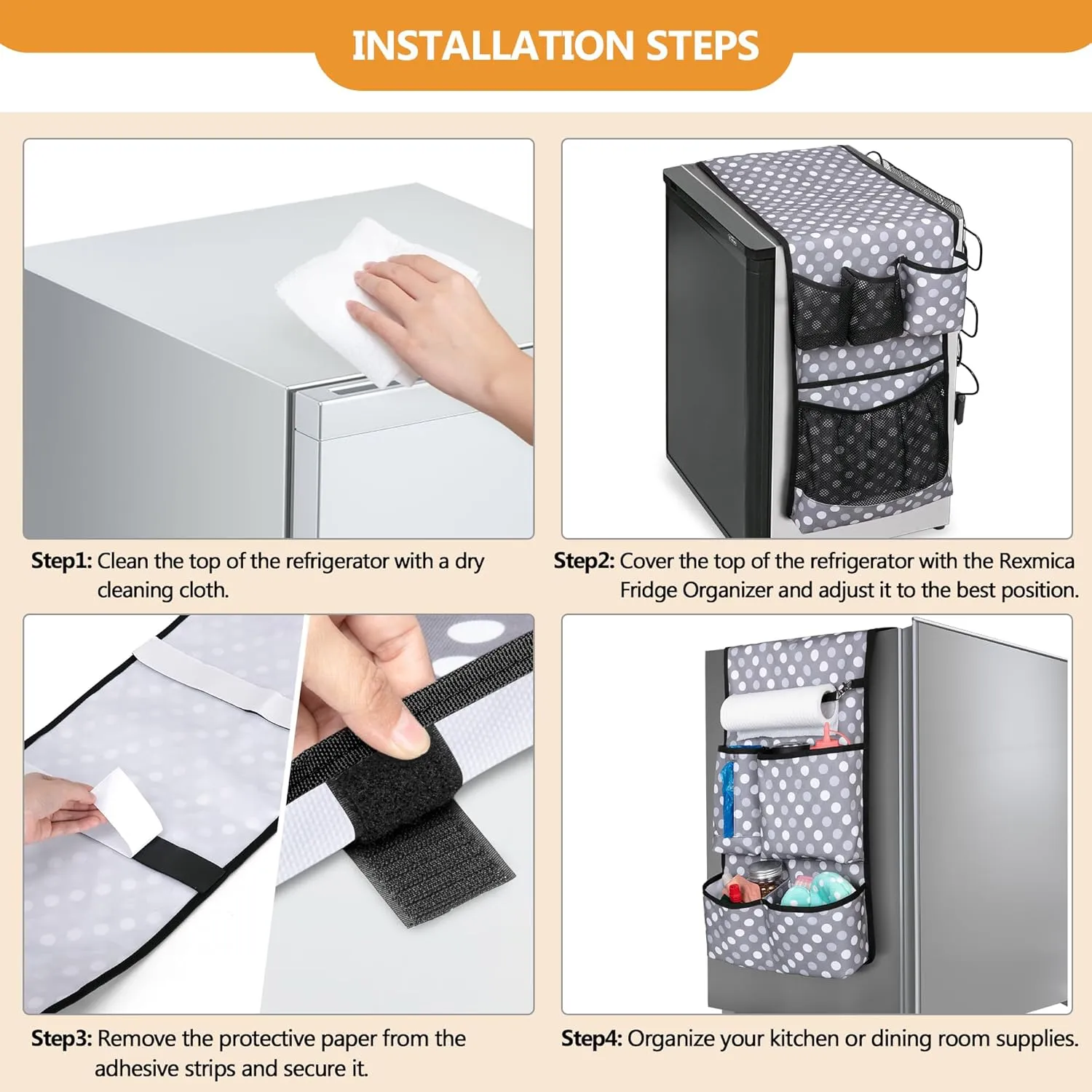 INSTALLATION STEPS

Step1: Clean the top of the refrigerator with a dry cleaning cloth.

Step2: Cover the top of the refrigerator with the Rexmica Fridge Organizer and adjust it to the best position.

Step3: Remove the protective paper from the adhesive strips and secure it.

Step4: Organize your kitchen or dining room supplies.