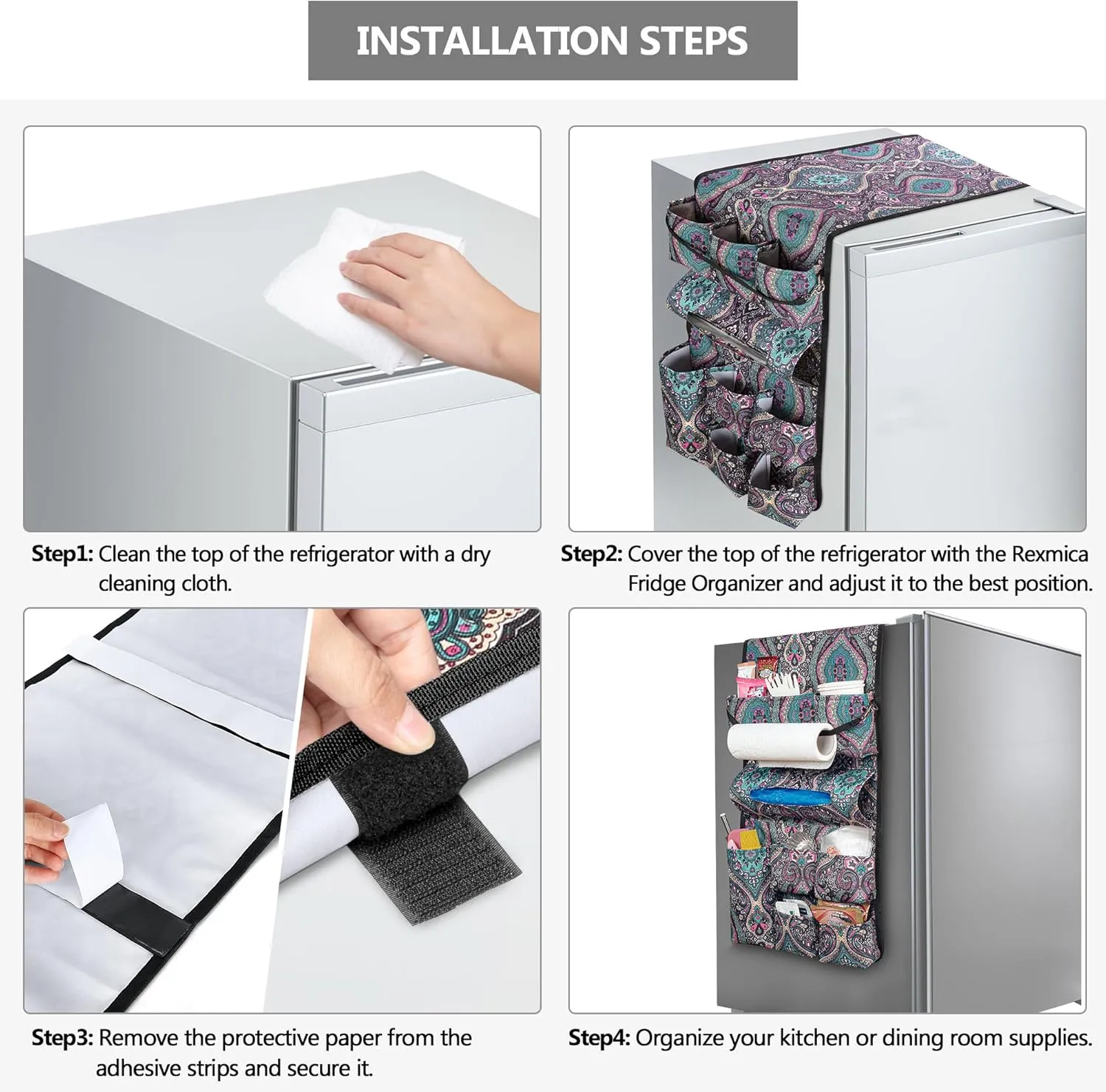 INSTALLATION STEPS

Step1: Clean the top of the refrigerator with a dry cleaning cloth.

Step2: Cover the top of the refrigerator with the Rexmica Fridge Organizer and adjust it to the best position.

Step3: Remove the protective paper from the adhesive strips and secure it.

Step4: Organize your kitchen or dining room supplies.