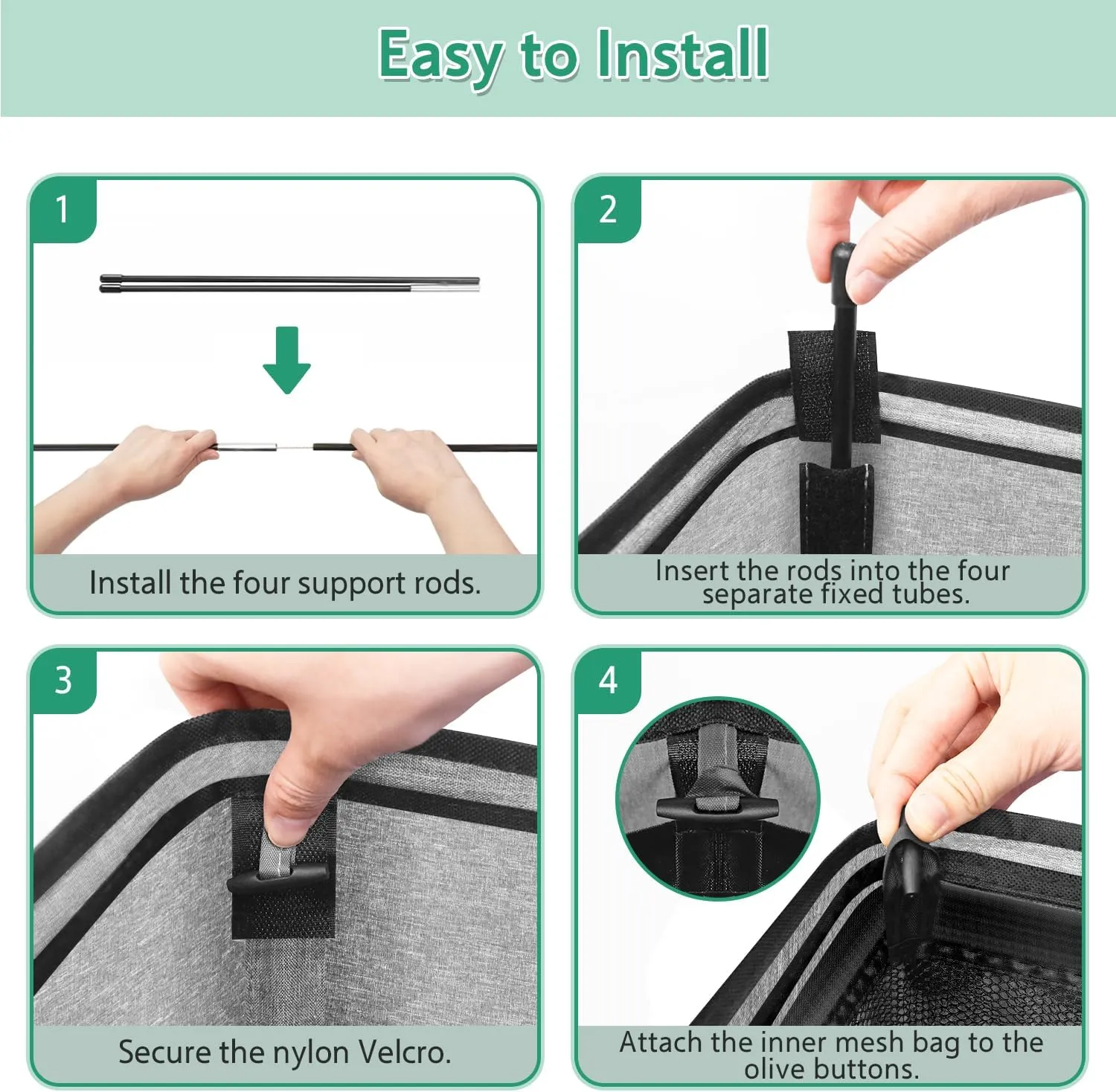 Easy to Install

1

Install the four support rods.

2

Insert the rods into the four separate fixed tubes.

3

Secure the nylon Velcro.

4

Attach the inner mesh bag to the olive buttons.