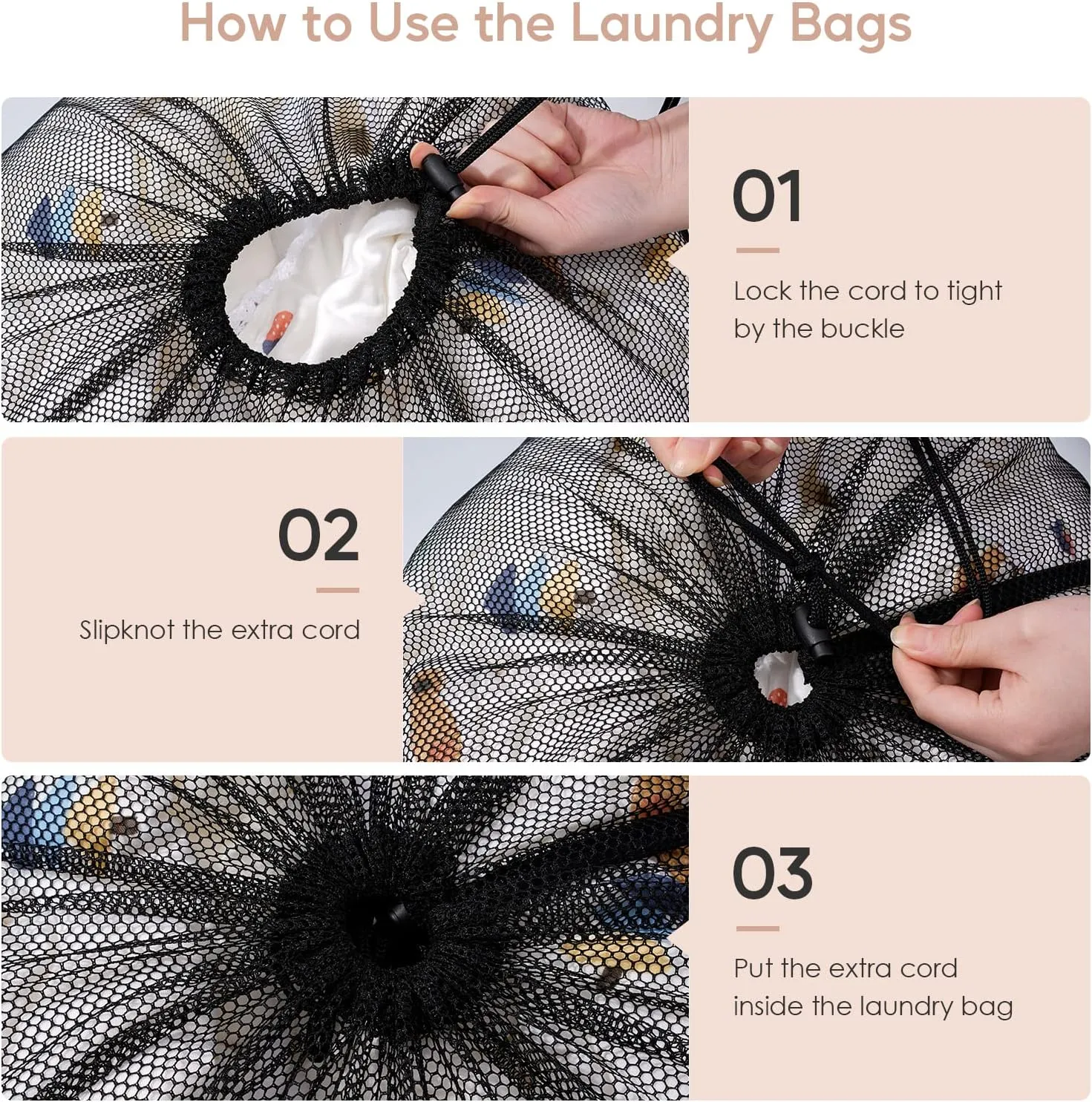 How to Use the Laundry Bags

01

Lock the cord to tight by the buckle

02

Slipknot the extra cord

03

Put the extra cord inside the laundry bag