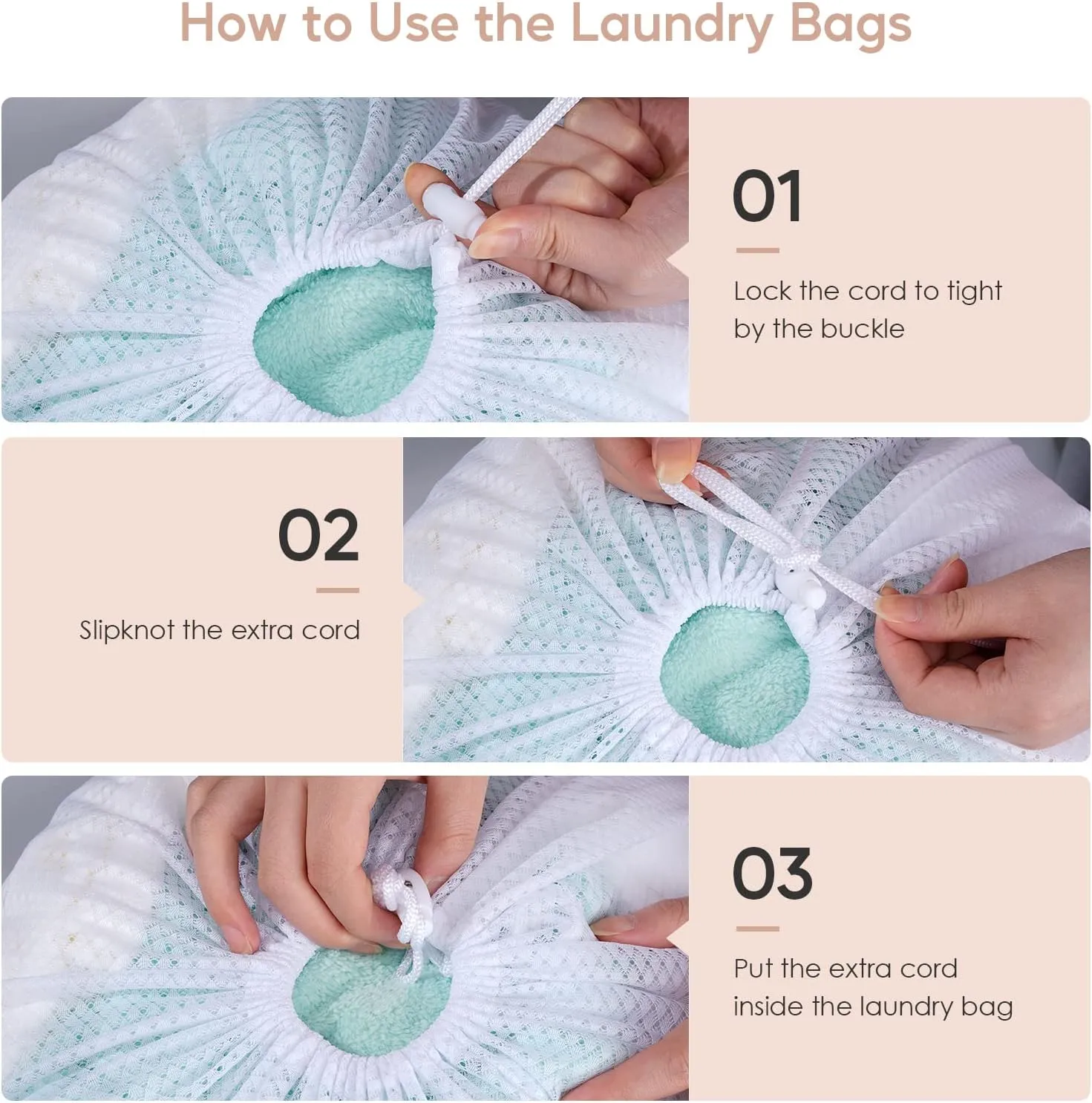 How to Use the Laundry Bags

01

Lock the cord to tight by the buckle

02

Slipknot the extra cord

03

Put the extra cord inside the laundry bag