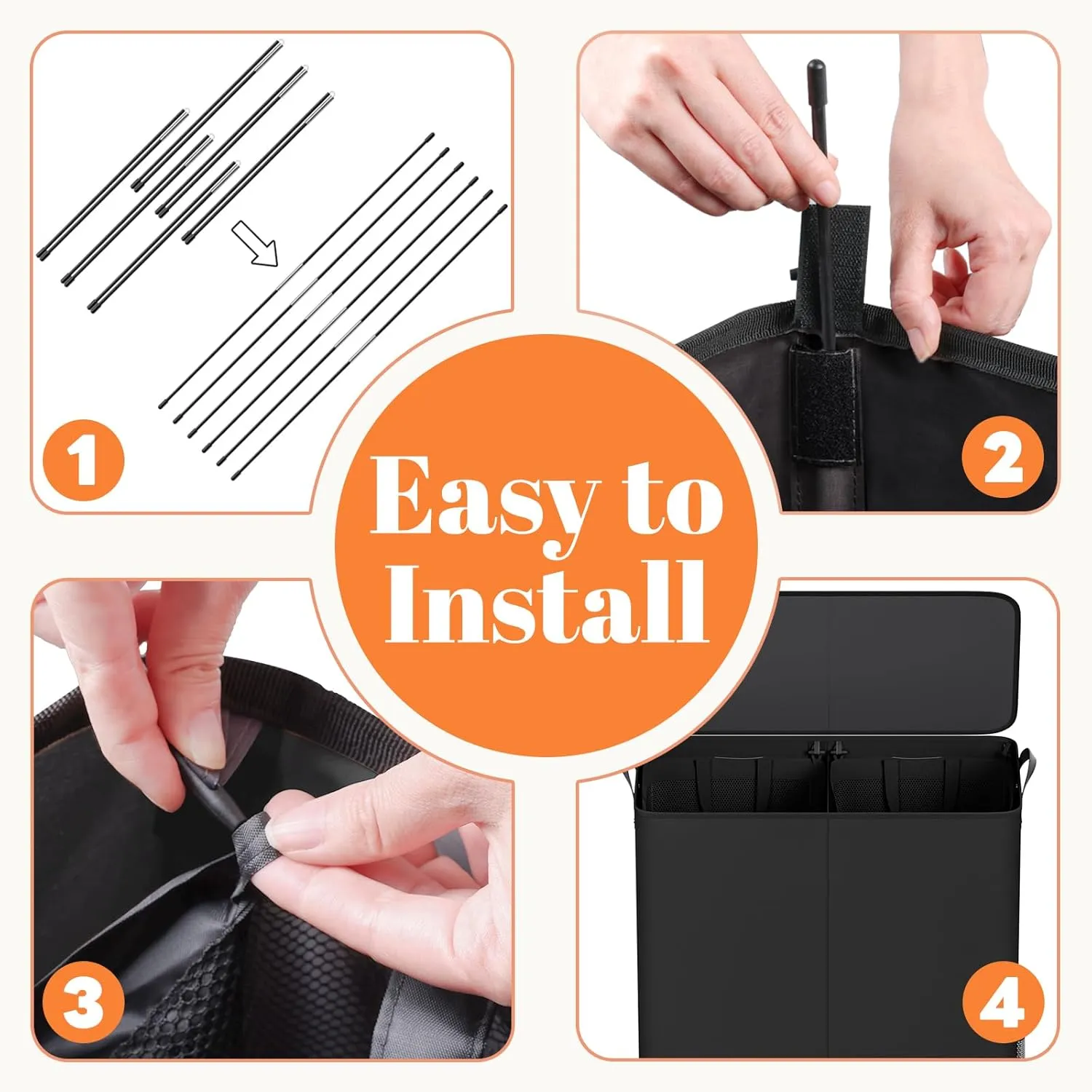 1

2

Easy to Install

3

4