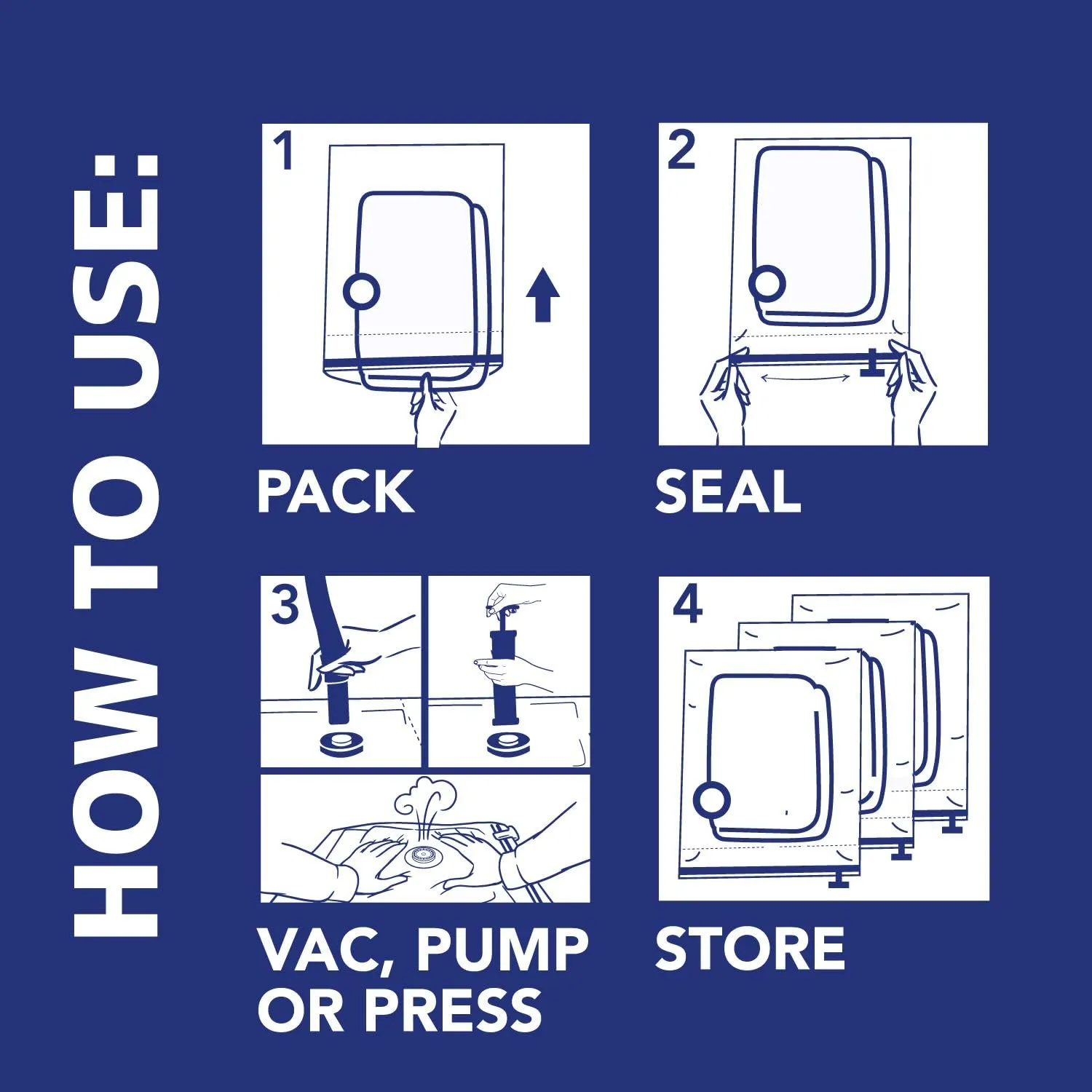 HOW TO USE:

1

PACK

2

SEAL

3

VAC, PUMP OR PRESS

4

STORE