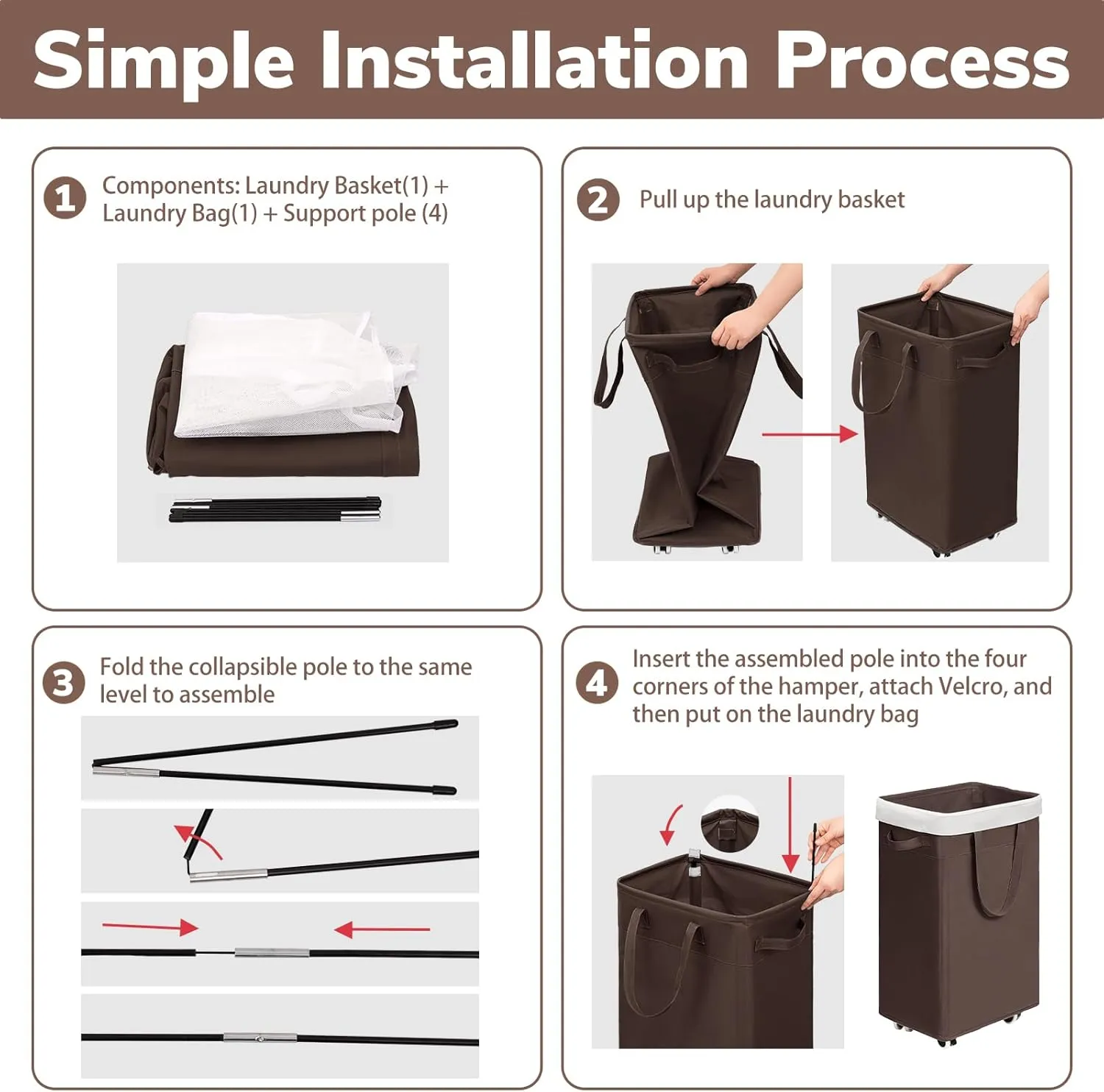 Simple Installation Process

1 Components: Laundry Basket(1) + Laundry Bag(1) + Support pole (4)

2 Pull up the laundry basket

3 Fold the collapsible pole to the same level to assemble

4 Insert the assembled pole into the four corners of the hamper, attach Velcro, and then put on the laundry bag