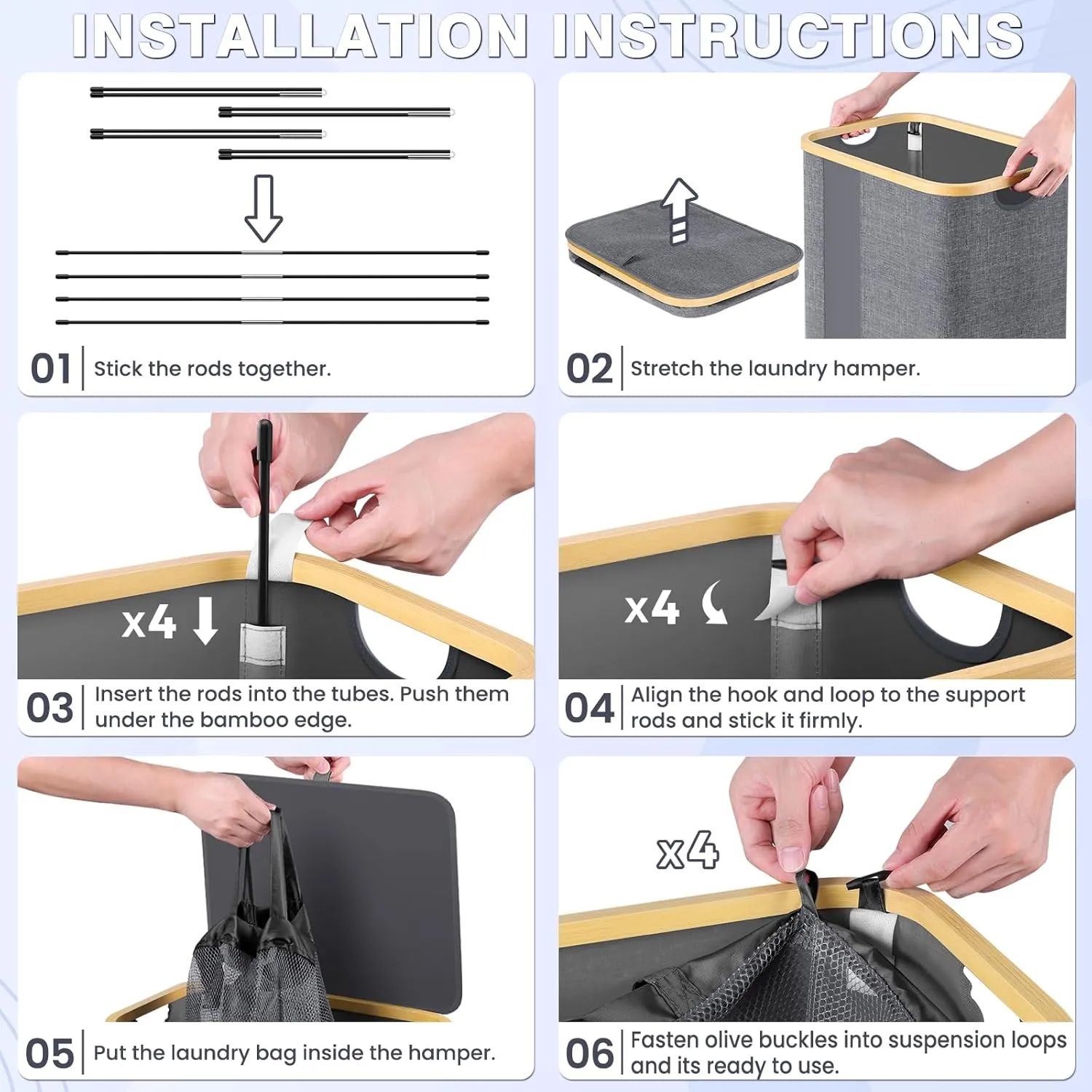 INSTALLATION INSTRUCTIONS

01 Stick the rods together.

02 Stretch the laundry hamper.

x4

03 Insert the rods into the tubes. Push them under the bamboo edge.

x4

04 Align the hook and loop to the support rods and stick it firmly.

05 Put the laundry bag inside the hamper.

x4

06 Fasten olive buckles into suspension loops and its ready to use.