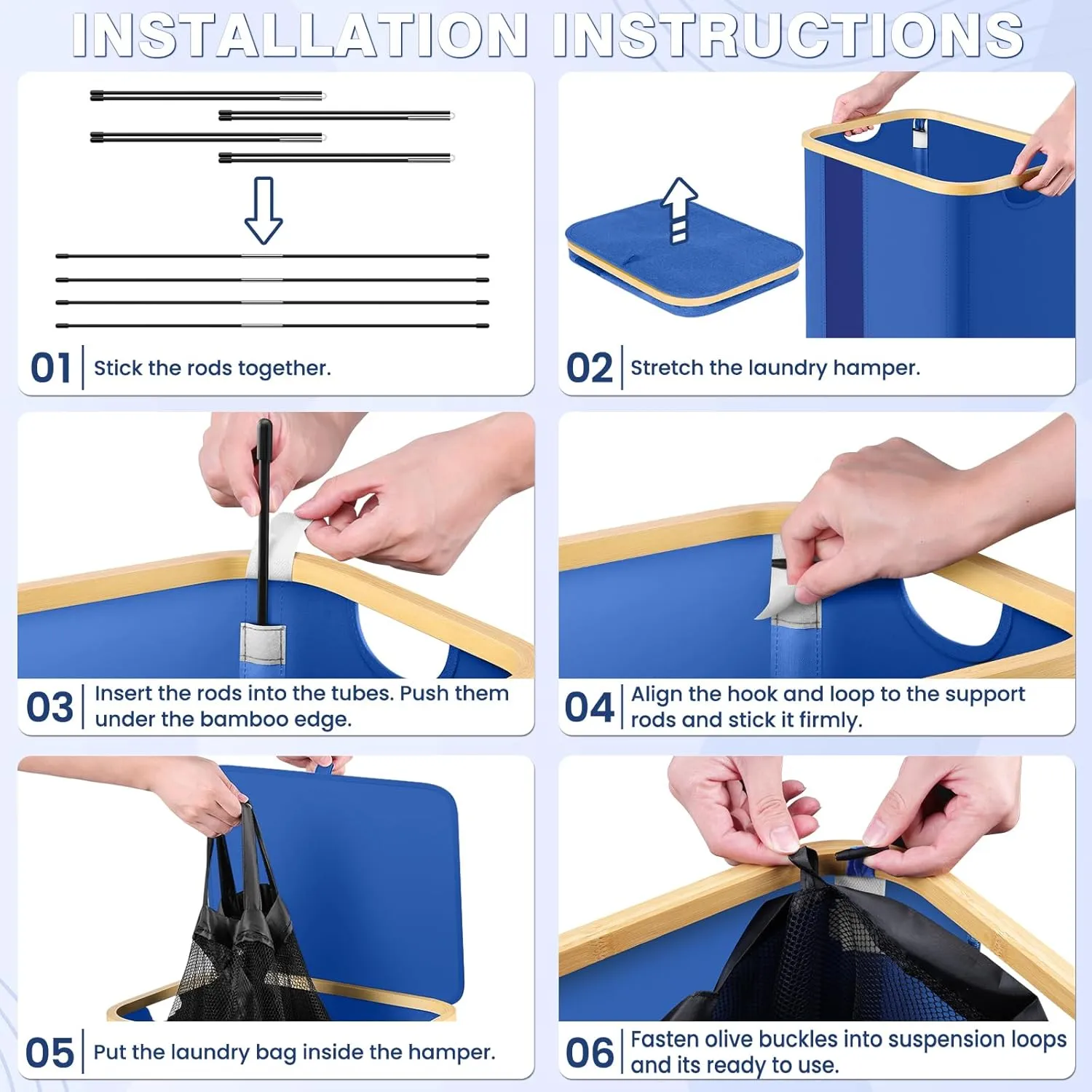 INSTALLATION INSTRUCTIONS

01 Stick the rods together.

02 Stretch the laundry hamper.

03 Insert the rods into the tubes. Push them under the bamboo edge.

04 Align the hook and loop to the support rods and stick it firmly.

05 Put the laundry bag inside the hamper.

06 Fasten olive buckles into suspension loops and its ready to use.