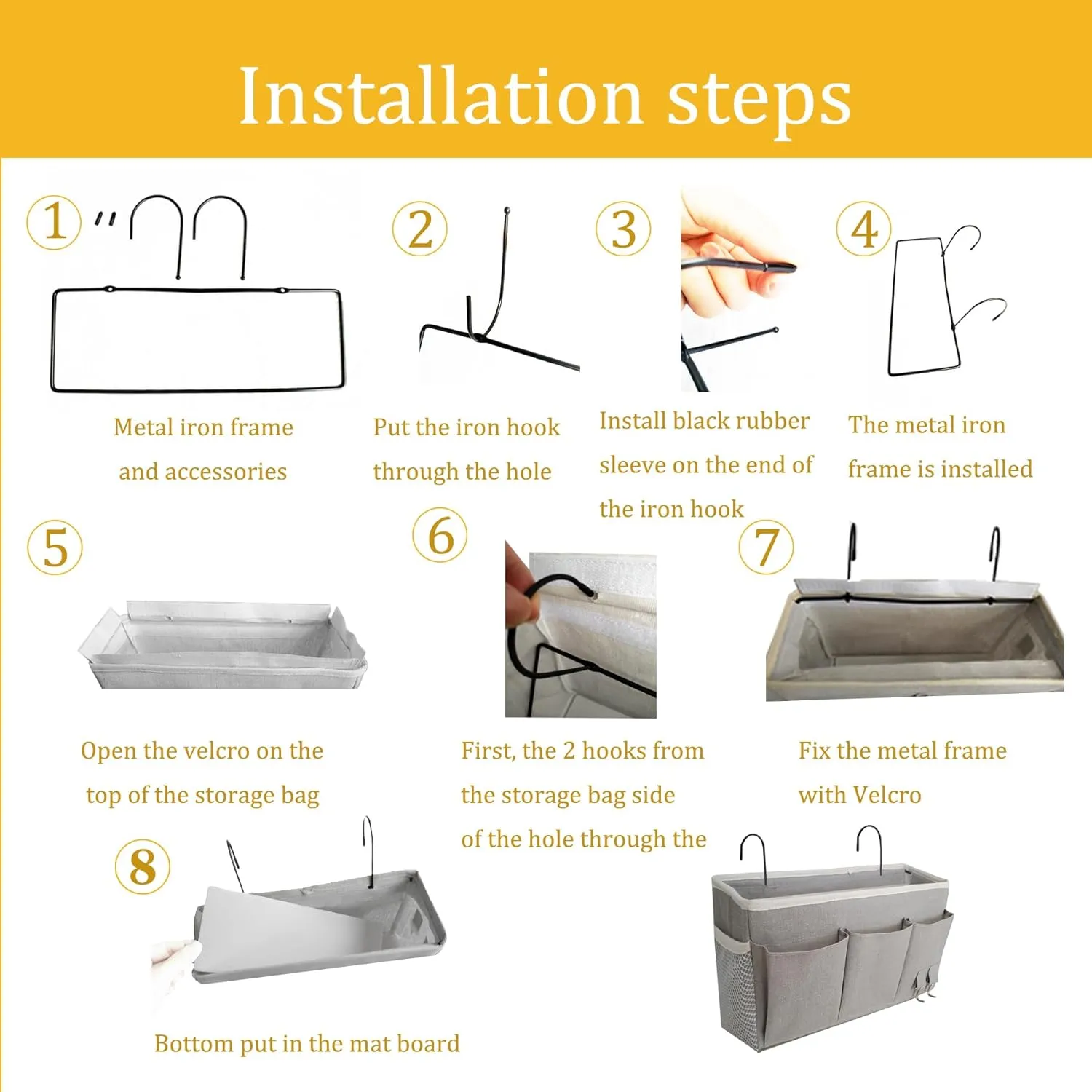 Installation steps

1

Metal iron frame and accessories

2

Put the iron hook through the hole

3

Install black rubber sleeve on the end of the iron hook

4

The metal iron frame is installed

5

Open the velcro on the top of the storage bag

6

First, the 2 hooks from the storage bag side of the hole through the

7

Fix the metal frame with Velcro

8

Bottom put in the mat board