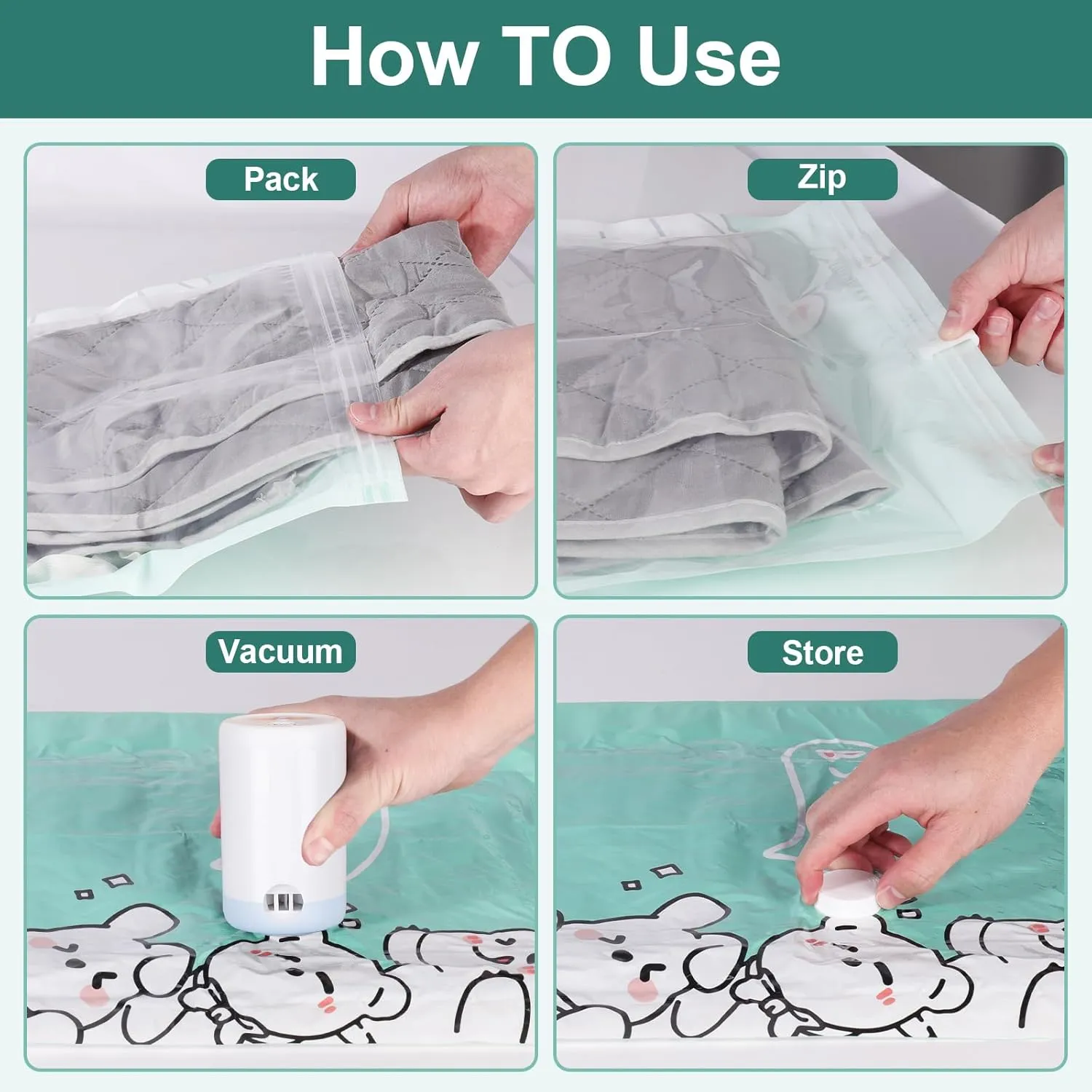 How TO Use

Pack

Zip

Vacuum

Store