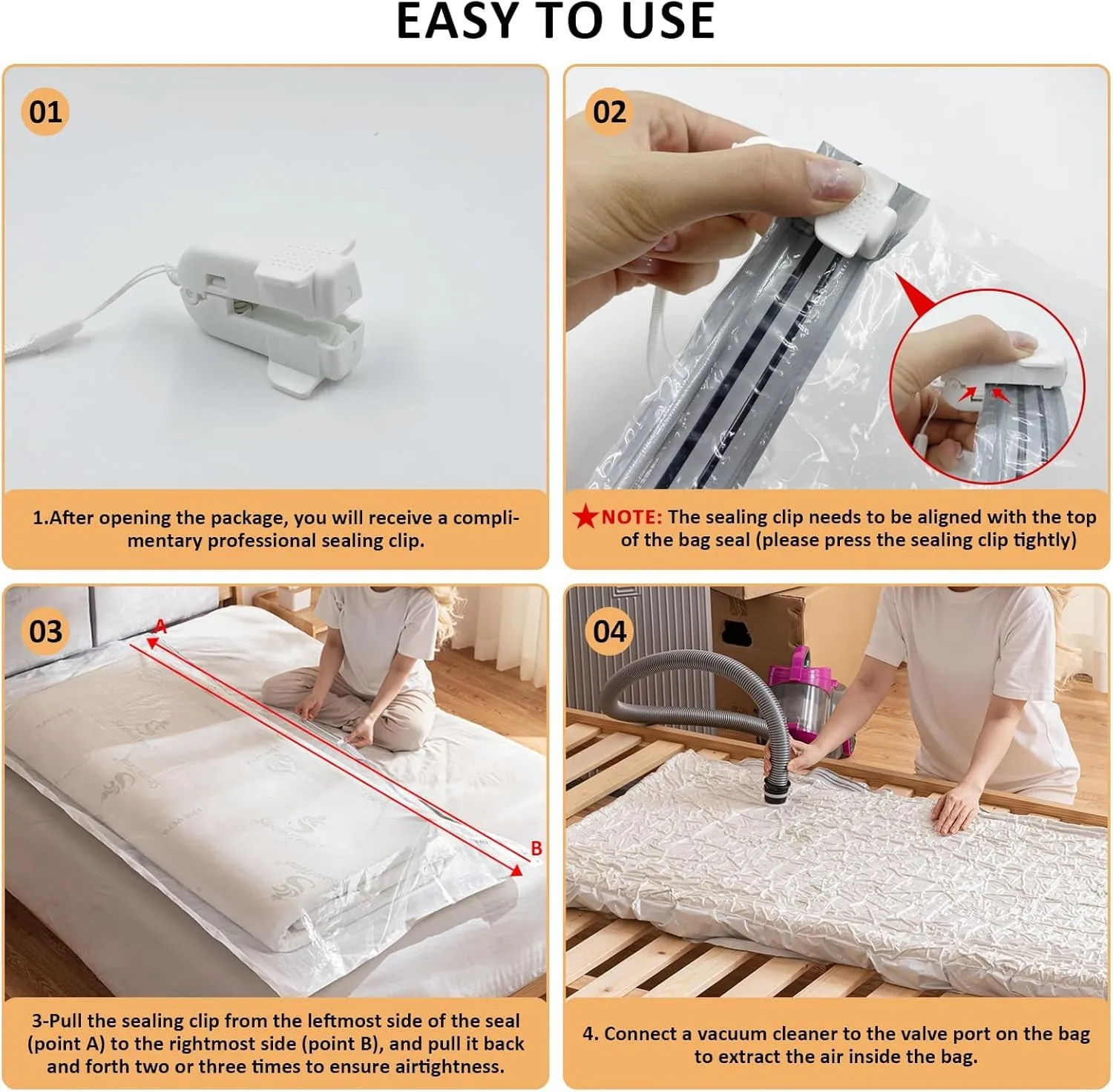 EASY TO USE

01

1.After opening the package, you will receive a complimentary professional sealing clip.

02

★NOTE: The sealing clip needs to be aligned with the top of the bag seal (please press the sealing clip tightly)

03

A

B

3-Pull the sealing clip from the leftmost side of the seal (point A) to the rightmost side (point B), and pull it back and forth two or three times to ensure airtightness.

04

4. Connect a vacuum cleaner to the valve port on the bag to extract the air inside the bag.